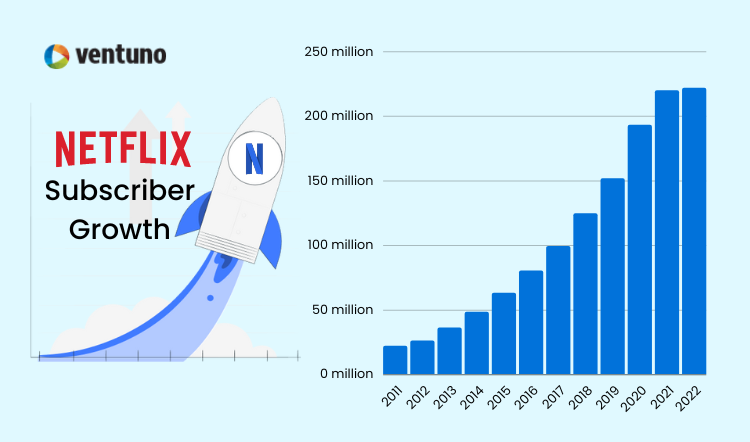 ventuno

NETFLIX
Subscriber
Growth

N

250 million
200 million
150 million
100 million
50 million
0 million

2011 2012 2013 2014 2015 2016 2017 2018 2019 2020 2021 2022